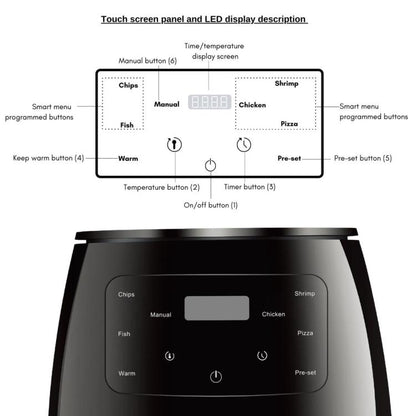 Touch screen panel and LED display description

Time/temperature display screen

Manual button (6)

Smart menu programmed buttons

Chips

Fish

Manual

8888

Shrimp

Chicken

Pizza

Smart menu programmed buttons

Keep warm button (4)

Warm

Pre-set

Pre-set button (5)

Temperature button (2)

Timer button (3)

On/off button (1)

Chips

Manual

Fish

Warm

Shrimp

Chicken

Pizza

Pre-set