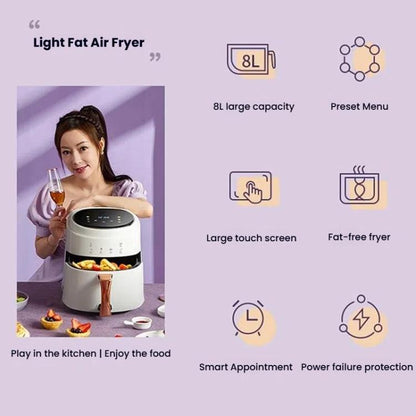 “
Light Fat Air Fryer
”

Play in the kitchen | Enjoy the food

8L

8L large capacity

Preset Menu

Large touch screen

Fat-free fryer

Smart Appointment

Power failure protection