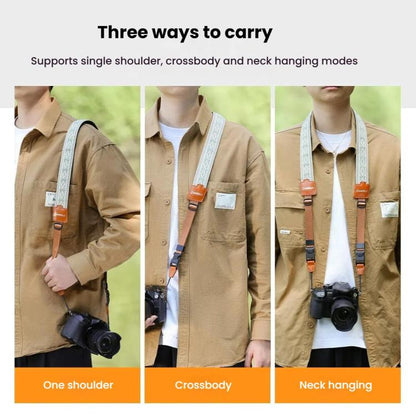 Three ways to carry

Supports single shoulder, crossbody and neck hanging modes

One shoulder

Crossbody

Neck hanging