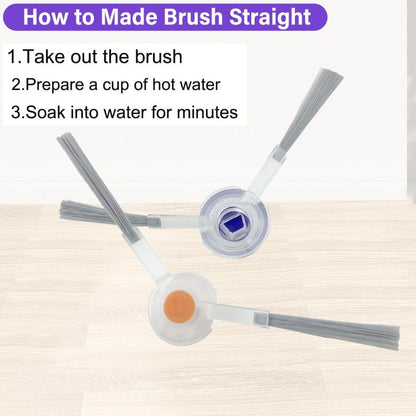 How to Made Brush Straight

1.Take out the brush

2.Prepare a cup of hot water

3.Soak into water for minutes