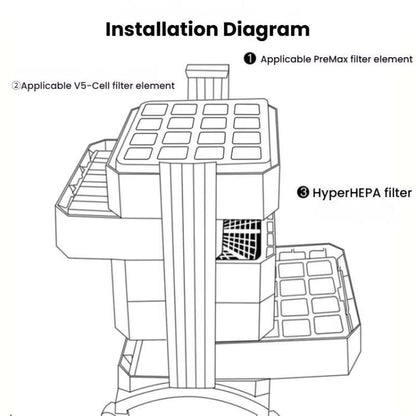 Installation Diagram

❶ Applicable PreMax filter element

②Applicable V5-Cell filter element

❸ HyperHEPA filter