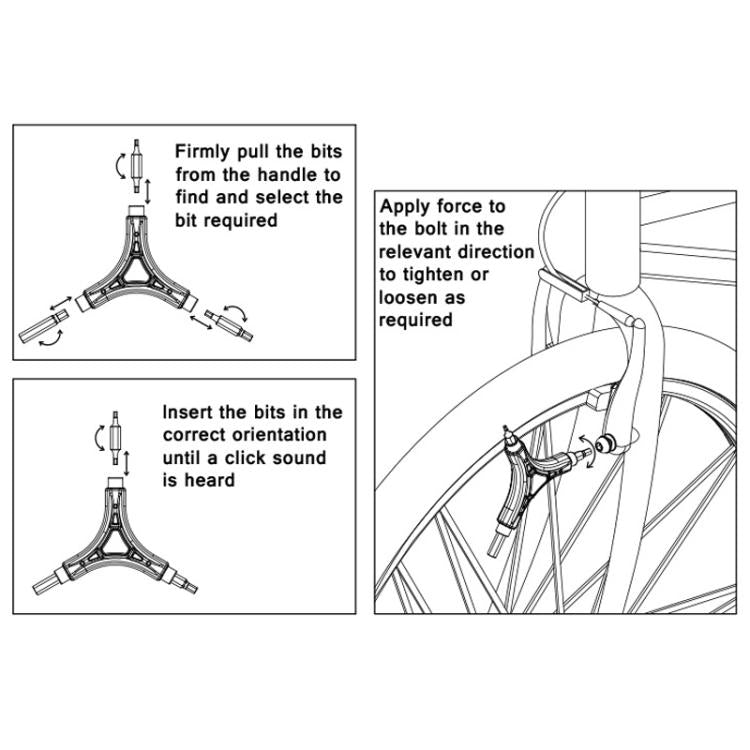 Firmly pull the bits from the handle to find and select the bit required

Insert the bits in the correct orientation until a click sound is heard

Apply force to the bolt in the relevant direction to tighten or loosen as required