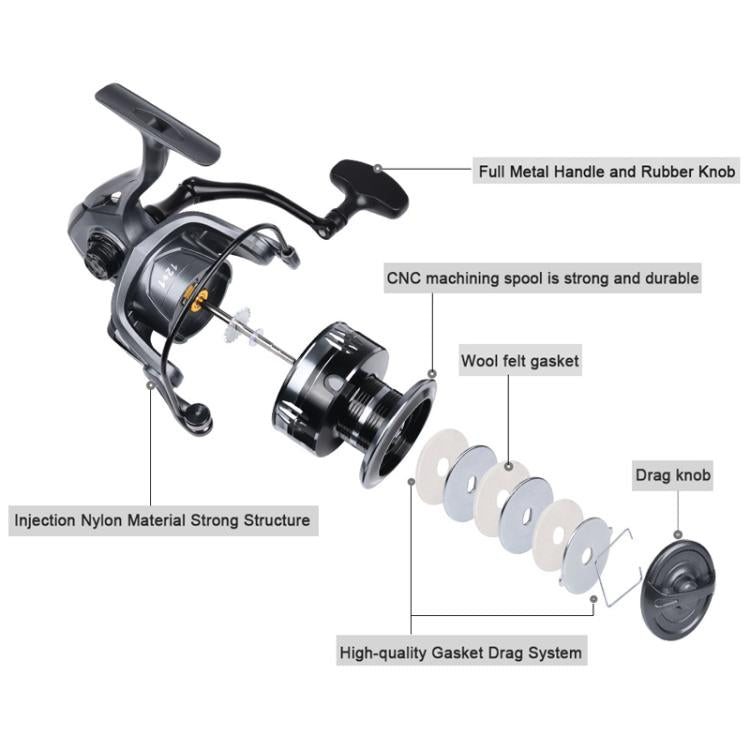 Full Metal Handle and Rubber Knob

12+1

CNC machining spool is strong and durable

Wool felt gasket

Drag knob

Injection Nylon Material Strong Structure

High-quality Gasket Drag System