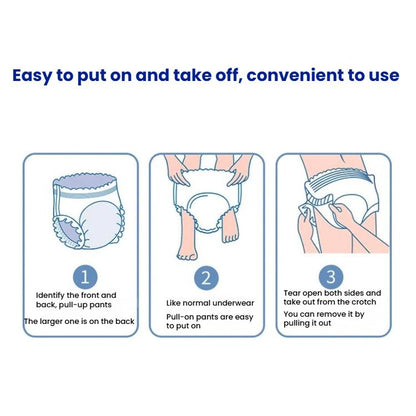 Easy to put on and take off, convenient to use

1

Identify the front and back, pull-up pants

The larger one is on the back

2

Like normal underwear

Pull-on pants are easy to put on

3

Tear open both sides and take out from the crotch

You can remove it by pulling it out