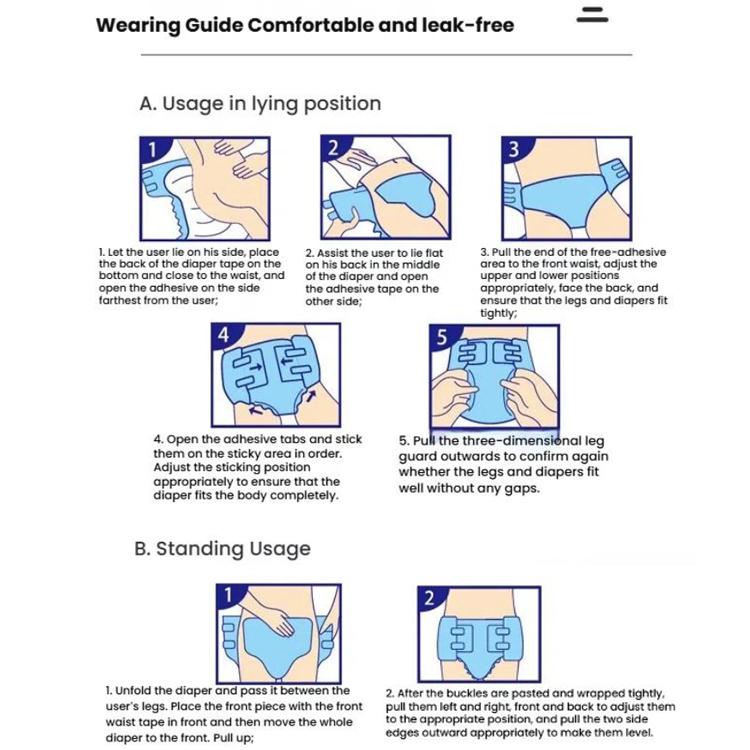 Wearing Guide Comfortable and leak-free

A. Usage in lying position

1

2

3

1. Let the user lie on his side, place the back of the diaper tape on the bottom and close to the waist, and open the adhesive on the side farthest from the user;

2. Assist the user to lie flat on his back in the middle of the diaper and open the adhesive tape on the other side;

3. Pull the end of the free-adhesive area to the front waist, adjust the upper and lower positions appropriately, face the back, and ensure that the legs and diapers fit tightly;

4

5

4. Open the adhesive tabs and stick them on the sticky area in order. Adjust the sticking position appropriately to ensure that the diaper fits the body completely.

5. Pull the three-dimensional leg guard outwards to confirm again whether the legs and diapers fit well without any gaps.

B. Standing Usage

1

2

1. Unfold the diaper and pass it between the user's legs. Place the front piece with the front waist tape in front and then move the whole diaper to the front. Pull up;

2. After the buckles are pasted and wrapped tightly, pull them left and right, front and back to adjust them to the appropriate position, and pull the two side edges outward appropriately to make them level.