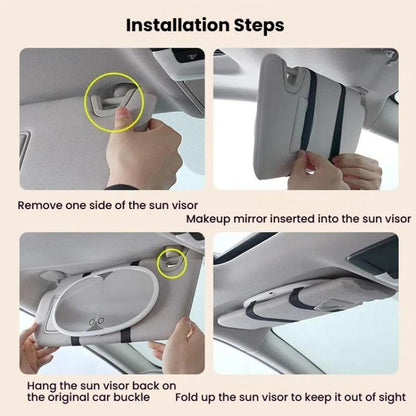 Installation Steps

Remove one side of the sun visor

Makeup mirror inserted into the sun visor

Hang the sun visor back on the original car buckle

Fold up the sun visor to keep it out of sight