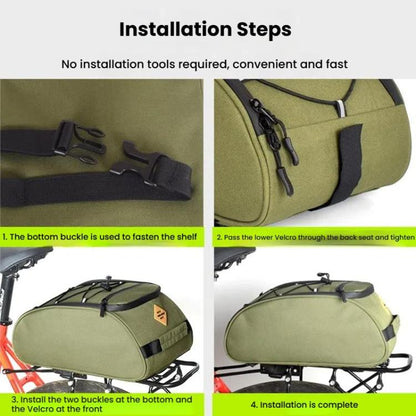 Installation Steps

No installation tools required, convenient and fast

1. The bottom buckle is used to fasten the shelf

2. Pass the lower Velcro through the back seat and tighten

3. Install the two buckles at the bottom and the Velcro at the front

4. Installation is complete