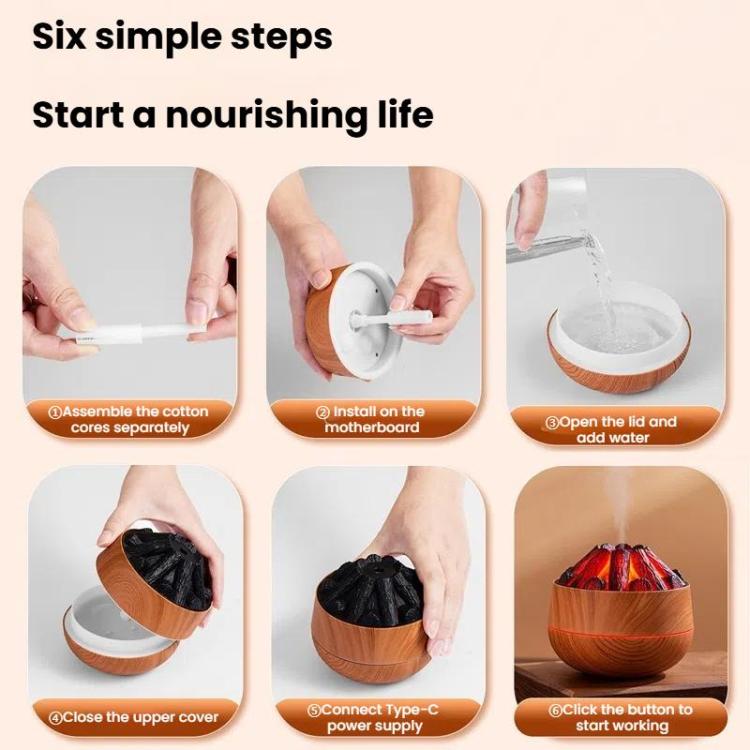 Six simple steps

Start a nourishing life

①Assemble the cotton cores separately

② Install on the motherboard

③Open the lid and add water

④Close the upper cover

⑤Connect Type-C power supply

⑥Click the button to start working