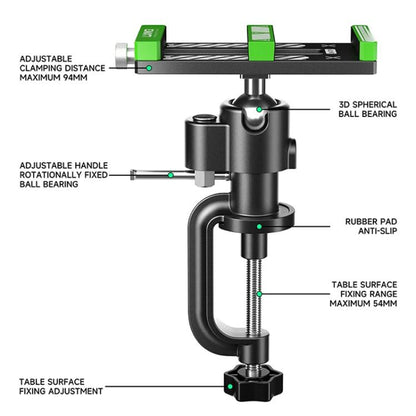 ADJUSTABLE CLAMPING DISTANCE MAXIMUM 94MM

3D SPHERICAL BALL BEARING

ADJUSTABLE HANDLE ROTATIONALLY FIXED BALL BEARING

RUBBER PAD ANTI-SLIP

TABLE SURFACE FIXING RANGE MAXIMUM 54MM

TABLE SURFACE FIXING ADJUSTMENT