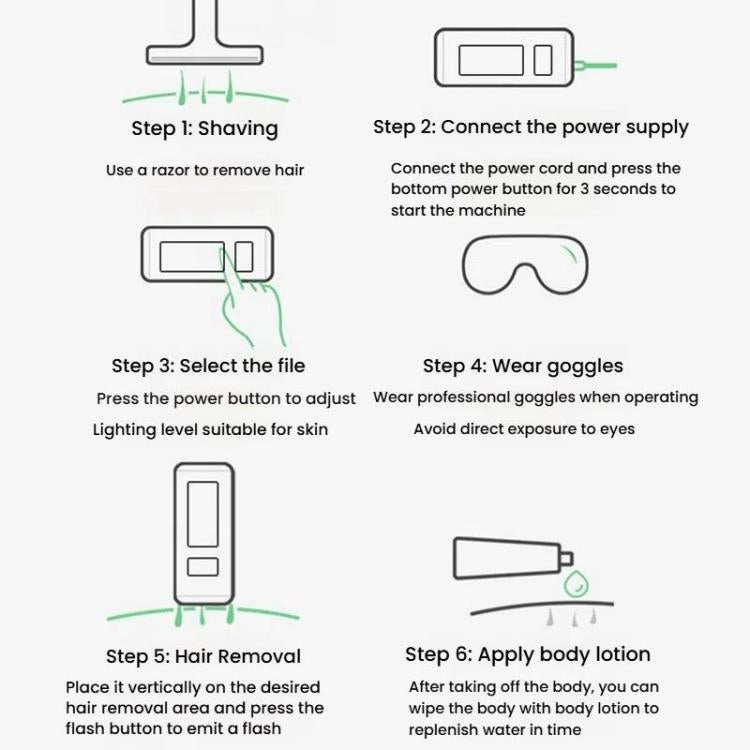 Step 1: Shaving

Use a razor to remove hair

Step 2: Connect the power supply

Connect the power cord and press the bottom power button for 3 seconds to start the machine

Step 3: Select the file

Press the power button to adjust

Lighting level suitable for skin

Step 4: Wear goggles

Wear professional goggles when operating

Avoid direct exposure to eyes

Step 5: Hair Removal

Place it vertically on the desired hair removal area and press the flash button to emit a flash

Step 6: Apply body lotion

After taking off the body, you can wipe the body with body lotion to replenish water in time