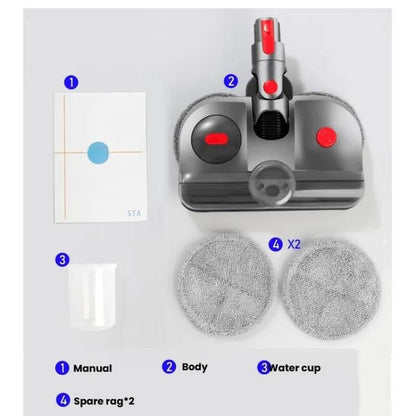 1

2

STA

3

4 X2

1 Manual

2 Body

3 Water cup

4 Spare rag*2