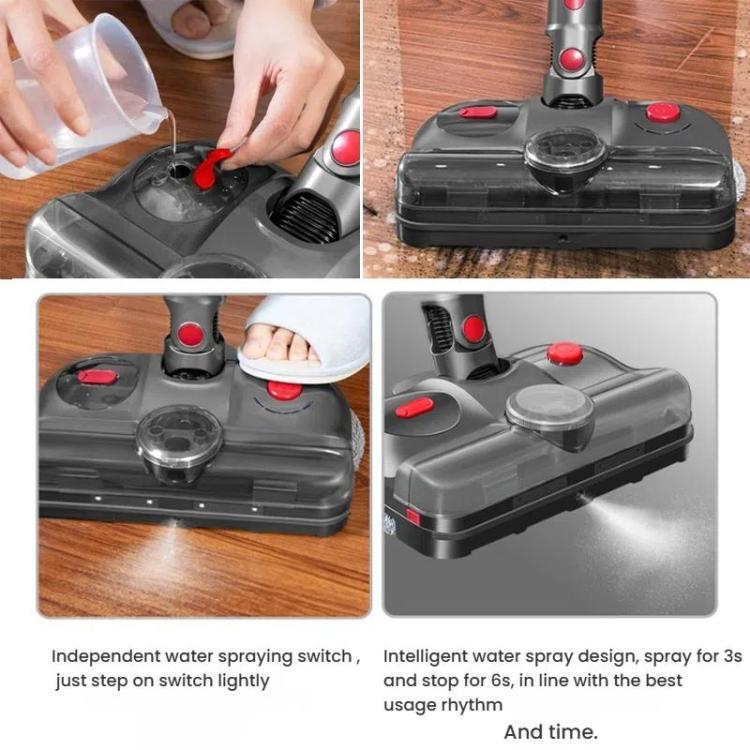 Independent water spraying switch , just step on switch lightly

Intelligent water spray design, spray for 3s and stop for 6s, in line with the best usage rhythm

And time.