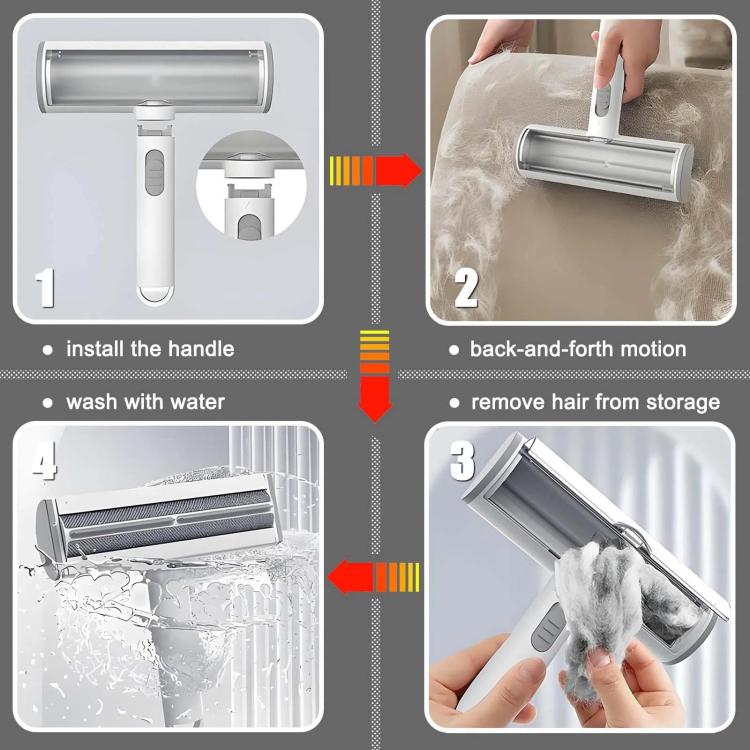 1

2

● install the handle

● back-and-forth motion

● wash with water

● remove hair from storage

4

3