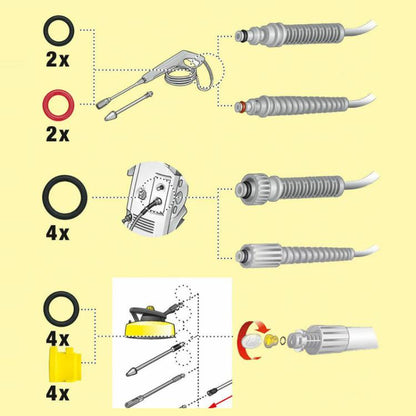 2x

2x

4x

4x

4x