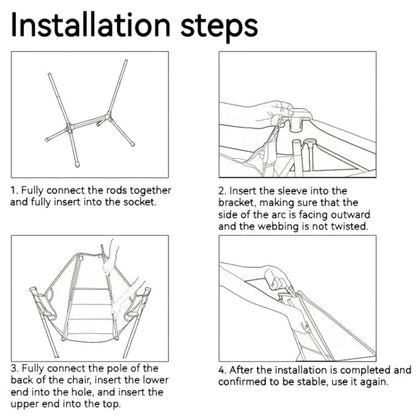 Installation steps

1. Fully connect the rods together and fully insert into the socket.

2. Insert the sleeve into the bracket, making sure that the side of the arc is facing outward and the webbing is not twisted.

3. Fully connect the pole of the back of the chair, insert the lower end into the hole, and insert the upper end into the top.

4. After the installation is completed and confirmed to be stable, use it again.