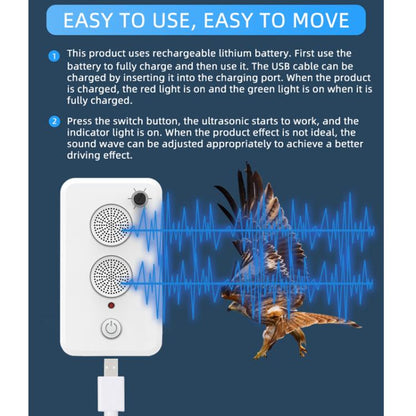 EASY TO USE, EASY TO MOVE

1 This product uses rechargeable lithium battery. First use the battery to fully charge and then use it. The USB cable can be charged by inserting it into the charging port. When the product is charged, the red light is on and the green light is on when it is fully charged.

2 Press the switch button, the ultrasonic starts to work, and the indicator light is on. When the product effect is not ideal, the sound wave can be adjusted appropriately to achieve a better driving effect.