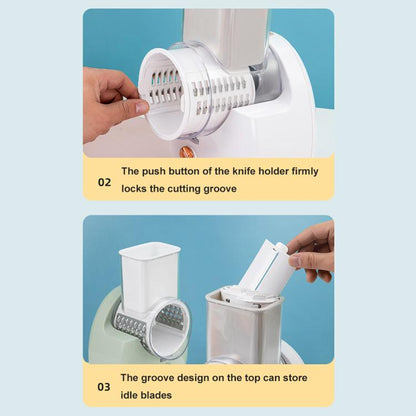 02 The push button of the knife holder firmly locks the cutting groove

03 The groove design on the top can store idle blades