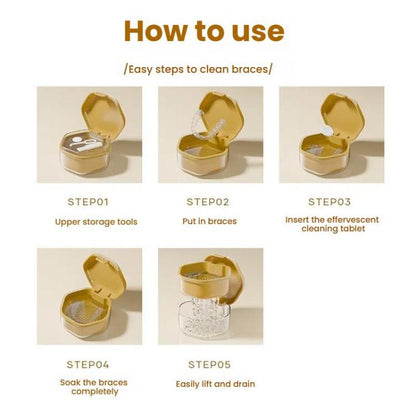 How to use

/Easy steps to clean braces/

STEP01

Upper storage tools

STEP02

Put in braces

STEP03

Insert the effervescent cleaning tablet

STEP04

Soak the braces completely

STEP05

Easily lift and drain