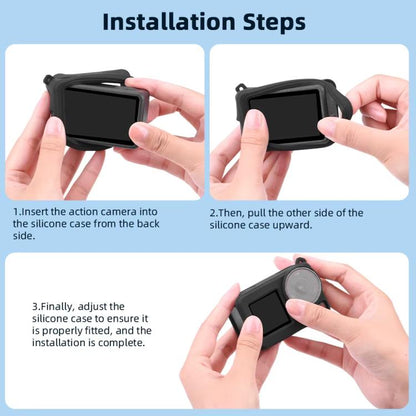 Installation Steps

1.Insert the action camera into the silicone case from the back side.

2.Then, pull the other side of the silicone case upward.

3.Finally, adjust the silicone case to ensure it is properly fitted, and the installation is complete.