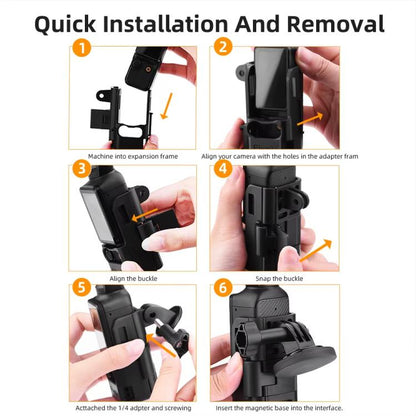 Quick Installation And Removal

1

Machine into expansion frame

2

Align your camera with the holes in the adapter fram

3

Align the buckle

4

Snap the buckle

5

Acttached the 1/4 adpter and screwing

6

Insert the magnetic base into the interface.