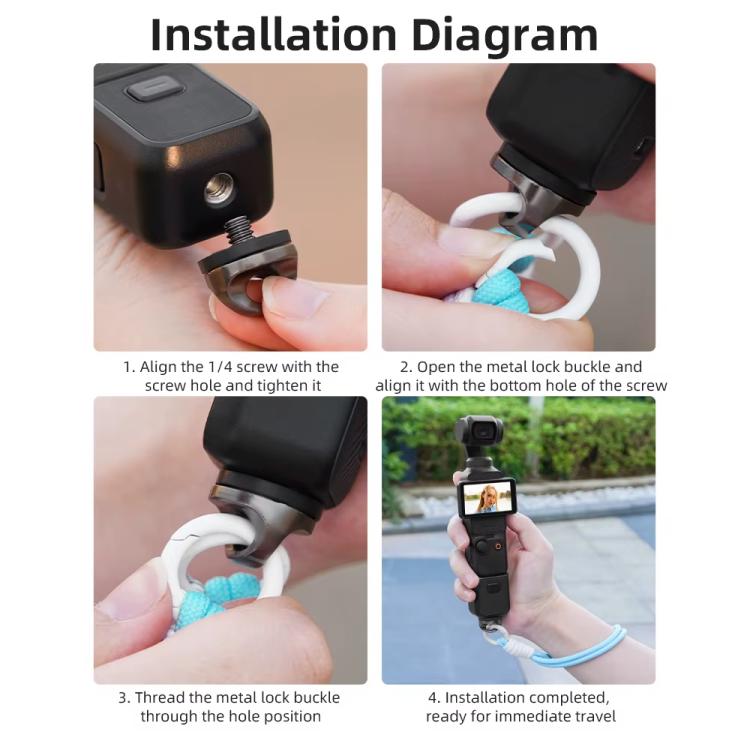 Installation Diagram

1. Align the 1/4 screw with the screw hole and tighten it

2. Open the metal lock buckle and align it with the bottom hole of the screw

3. Thread the metal lock buckle through the hole position

4. Installation completed, ready for immediate travel