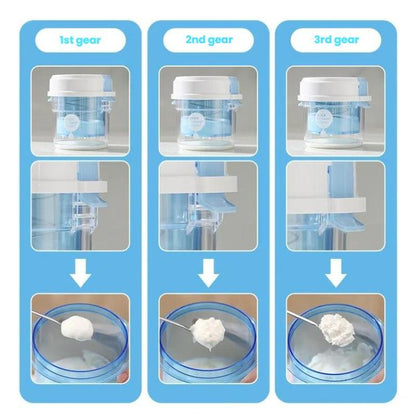 1st gear

2nd gear

3rd gear