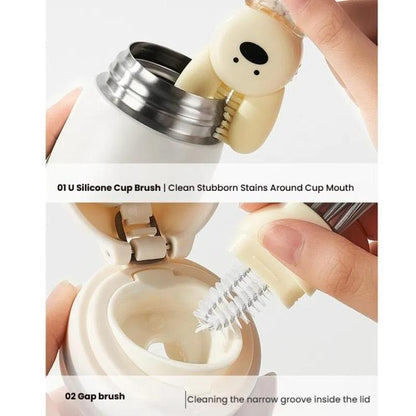 01 U Silicone Cup Brush | Clean Stubborn Stains Around Cup Mouth

02 Gap brush | Cleaning the narrow groove inside the lid