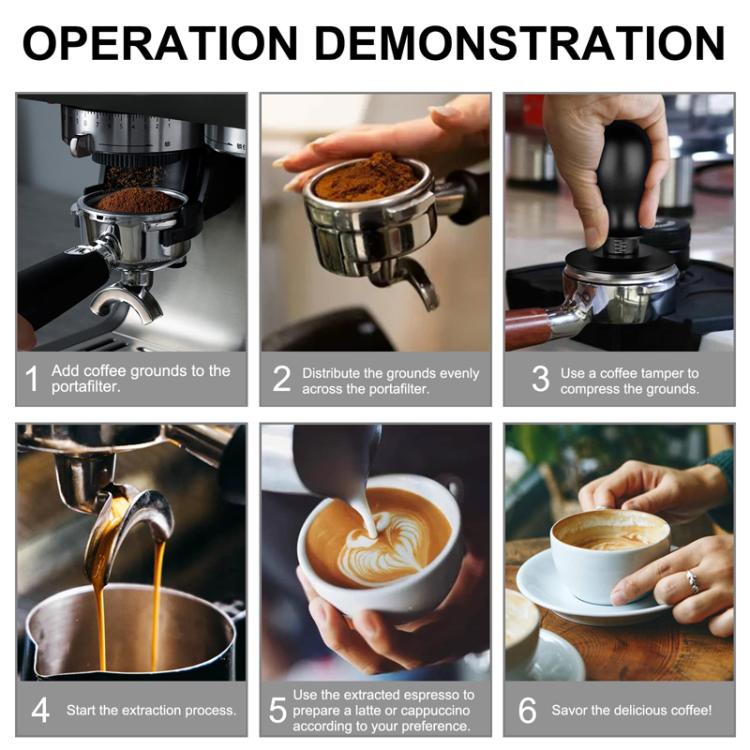 OPERATION DEMONSTRATION

1 Add coffee grounds to the portafilter.

2 Distribute the grounds evenly across the portafilter.

3 Use a coffee tamper to compress the grounds.

4 Start the extraction process.

5 Use the extracted espresso to prepare a latte or cappuccino according to your preference.

6 Savor the delicious coffee!