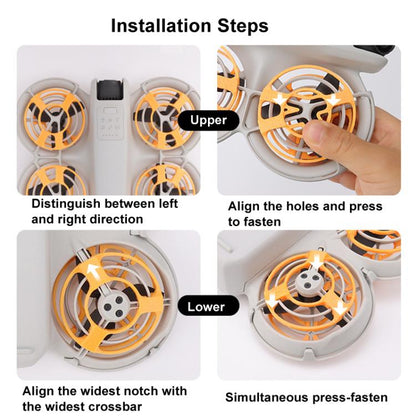 Installation Steps

Upper

Distinguish between left and right direction

Align the holes and press to fasten

Lower

Align the widest notch with the widest crossbar

Simultaneous press-fasten