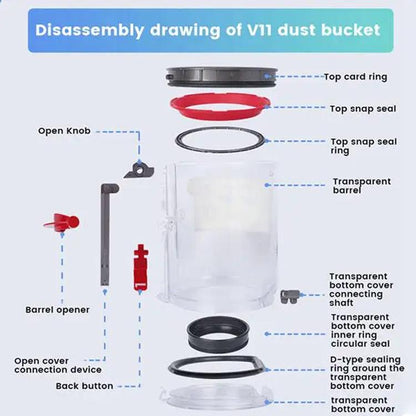 Disassembly drawing of V11 dust bucket

Top card ring

Top snap seal

Open Knob

Top snap seal ring

Transparent barrel

Transparent bottom cover connecting shaft

Barrel opener

Transparent bottom cover inner ring circular seal

Open cover connection device

D-type sealing ring around the transparent bottom cover

Back button

transparent bottom cover