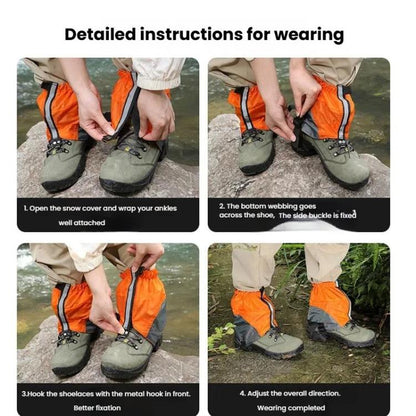 Detailed instructions for wearing

1. Open the snow cover and wrap your ankles well attached

2. The bottom webbing goes across the shoe, The side buckle is fixed

3.Hook the shoelaces with the metal hook in front. Better fixation

4. Adjust the overall direction. Wearing completed