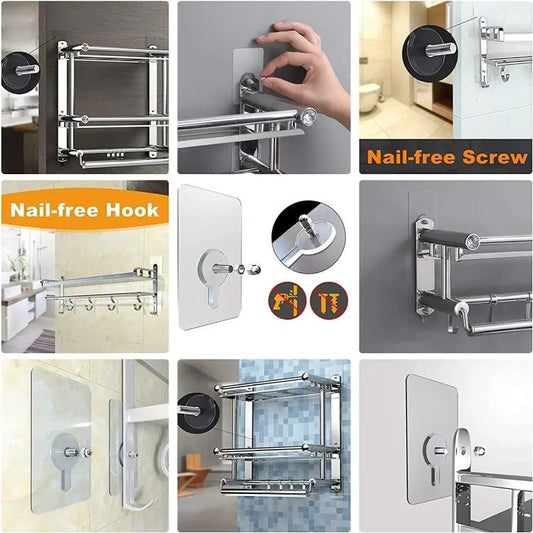 Nail-free Screw

Nail-free Hook