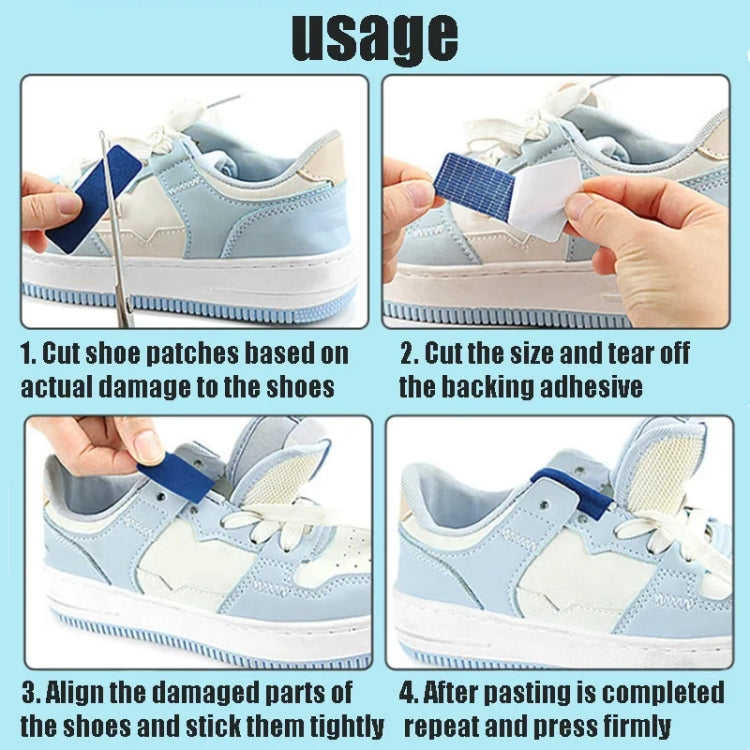 usage

1. Cut shoe patches based on actual damage to the shoes

2. Cut the size and tear off the backing adhesive

3. Align the damaged parts of the shoes and stick them tightly

4. After pasting is completed repeat and press firmly