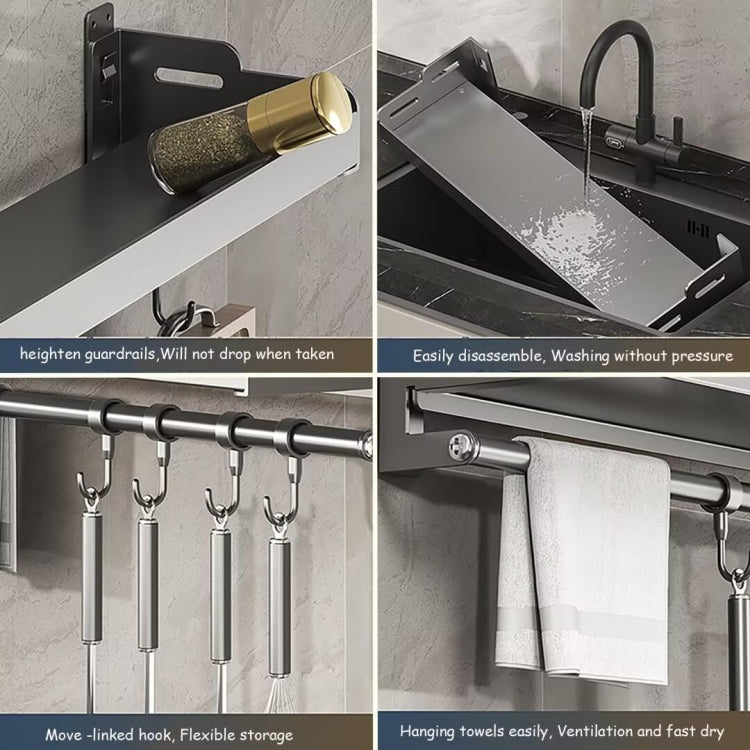 heighten guardrails,Will not drop when taken

Easily disassemble, Washing without pressure

Move -linked hook, Flexible storage

Hanging towels easily, Ventilation and fast dry