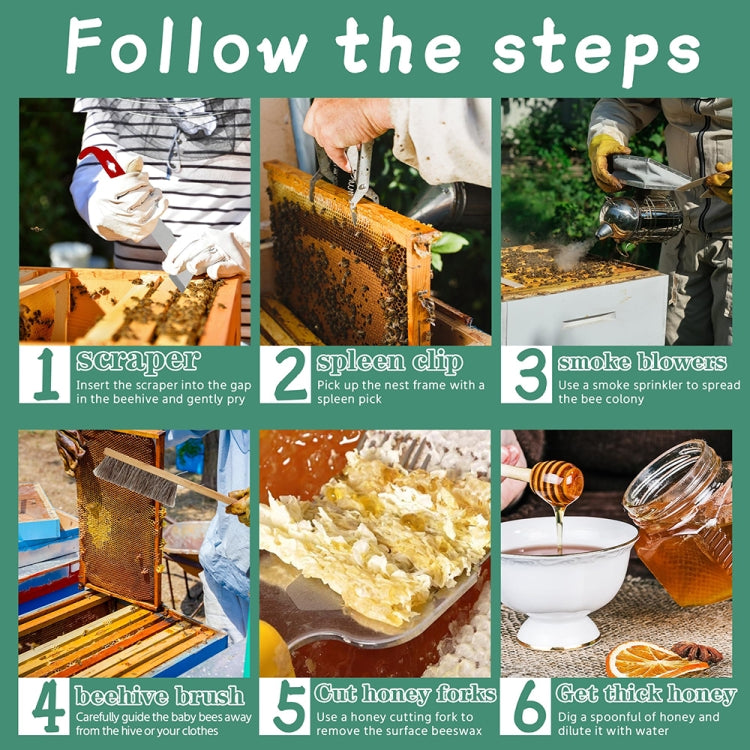 Follow the steps

1 scraper
Insert the scraper into the gap in the beehive and gently pry

2 spleen clip
Pick up the nest frame with a spleen pick

3 smoke blowers
Use a smoke sprinkler to spread the bee colony

4 beehive brush
Carefully guide the baby bees away from the hive or your clothes

5 Cut honey forks
Use a honey cutting fork to remove the surface beeswax

6 Get thick honey
Dig a spoonful of honey and dilute it with water