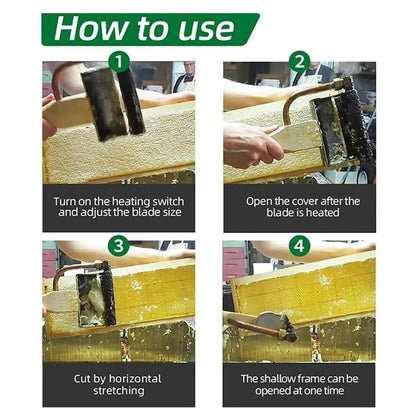 How to use

1

Turn on the heating switch and adjust the blade size

2

Open the cover after the blade is heated

3

Cut by horizontal stretching

4

The shallow frame can be opened at one time