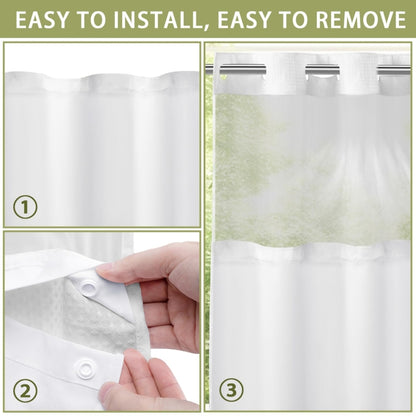 EASY TO INSTALL, EASY TO REMOVE

1

2

3