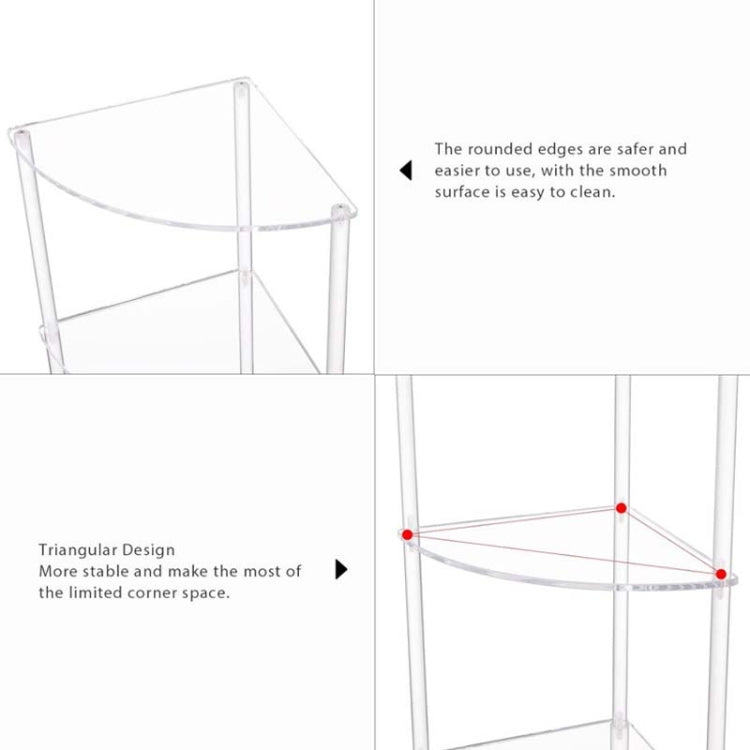 The rounded edges are safer and easier to use, with the smooth surface is easy to clean.

Triangular Design
More stable and make the most of the limited corner space.