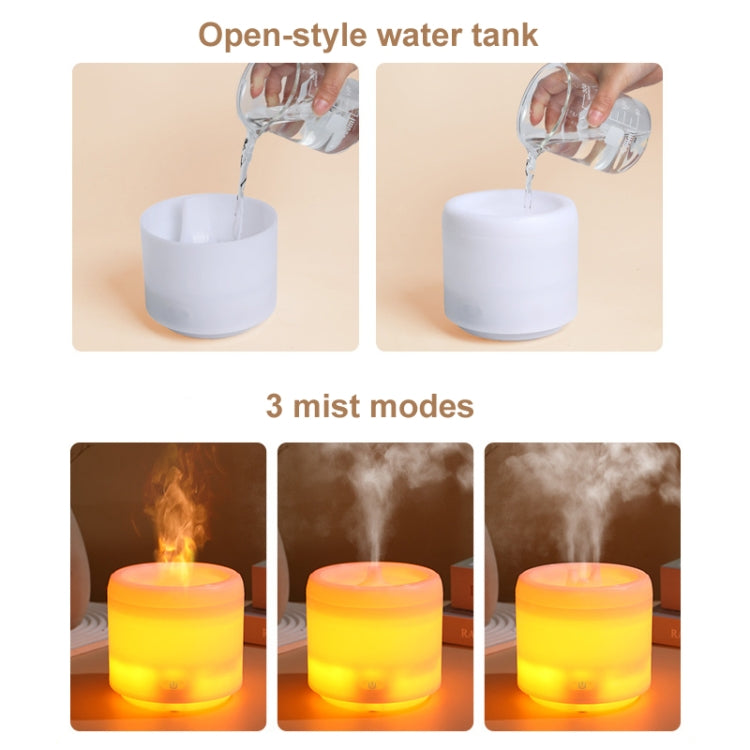 Open-style water tank

3 mist modes