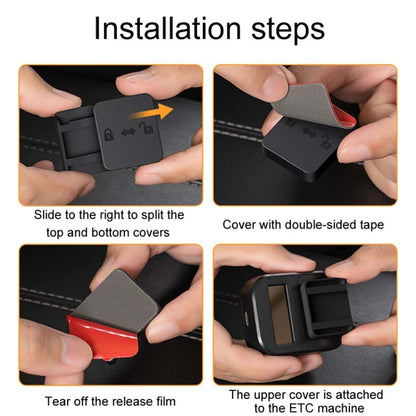 Installation steps

Slide to the right to split the top and bottom covers

Cover with double-sided tape

Tear off the release film

The upper cover is attached to the ETC machine