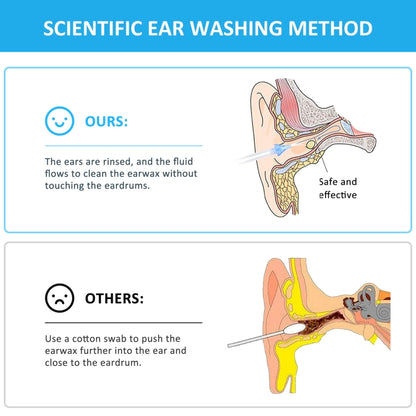 SCIENTIFIC EAR WASHING METHOD

OURS:

The ears are rinsed, and the fluid flows to clean the earwax without touching the eardrums.

Safe and effective

OTHERS:

Use a cotton swab to push the earwax further into the ear and close to the eardrum.