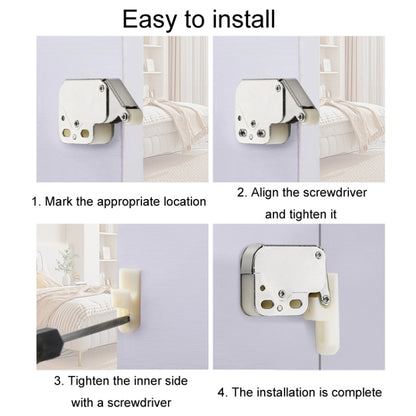 Easy to install

1. Mark the appropriate location

2. Align the screwdriver and tighten it

3. Tighten the inner side with a screwdriver

4. The installation is complete