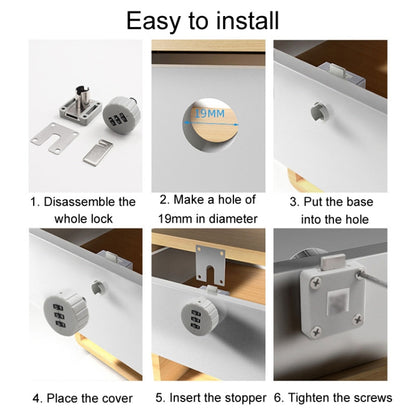 Easy to install

19MM

1. Disassemble the whole lock

2. Make a hole of 19mm in diameter

3. Put the base into the hole

4. Place the cover

5. Insert the stopper

6. Tighten the screws