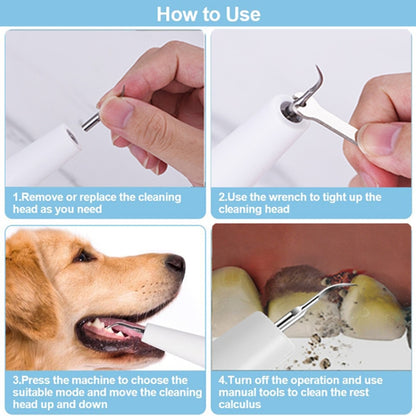 How to Use

1.Remove or replace the cleaning head as you need

2.Use the wrench to tight up the cleaning head

3.Press the machine to choose the suitable mode and move the cleaning head up and down

4.Turn off the operation and use manual tools to clean the rest calculus