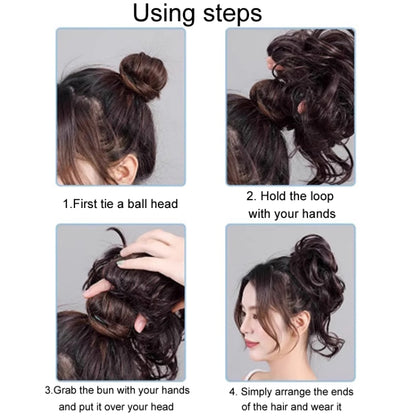 Using steps

1.First tie a ball head

2. Hold the loop with your hands

3.Grab the bun with your hands and put it over your head

4. Simply arrange the ends of the hair and wear it