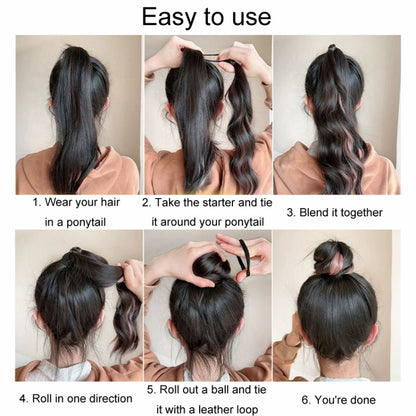 Easy to use

1. Wear your hair in a ponytail

2. Take the starter and tie it around your ponytail

3. Blend it together

4. Roll in one direction

5. Roll out a ball and tie it with a leather loop

6. You're done