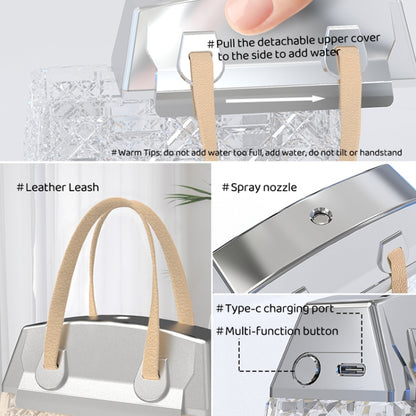 # Pull the detachable upper cover to the side to add water

# Warm Tips: do not add water too full, add water, do not tilt or handstand

# Leather Leash

# Spray nozzle

# Type-c charging port

# Multi-function button