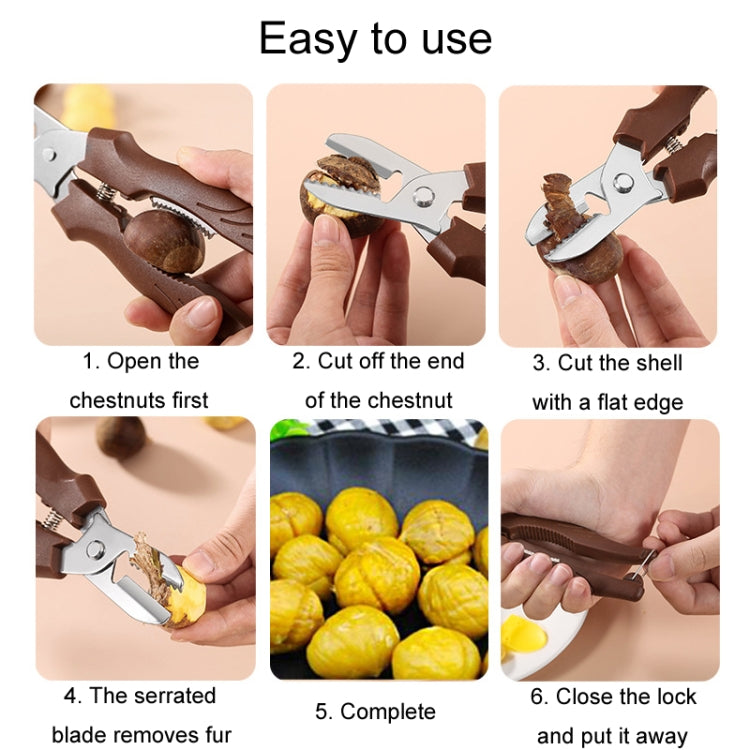 Easy to use

1. Open the chestnuts first

2. Cut off the end of the chestnut

3. Cut the shell with a flat edge

4. The serrated blade removes fur

5. Complete

6. Close the lock and put it away