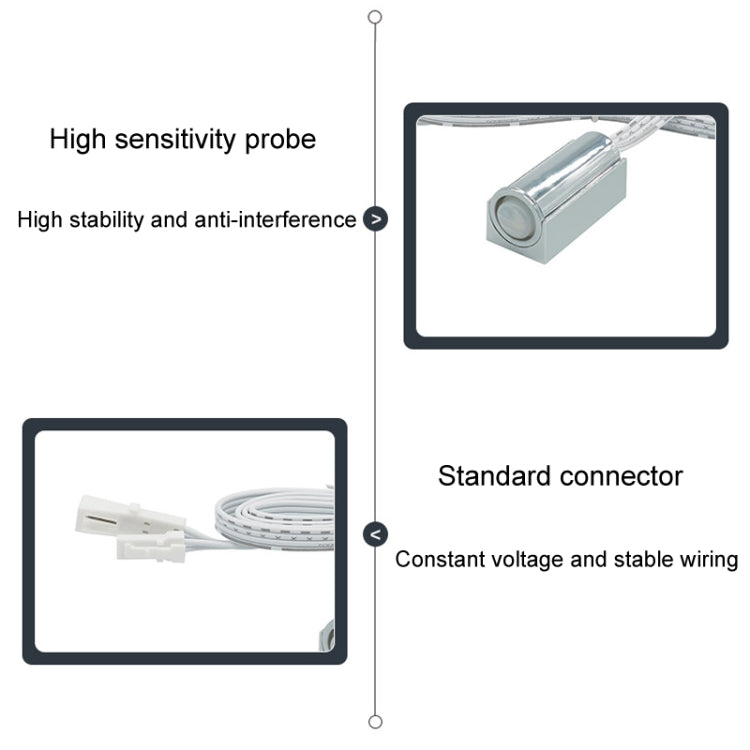 High sensitivity probe

High stability and anti-interference >

Standard connector

<

Constant voltage and stable wiring