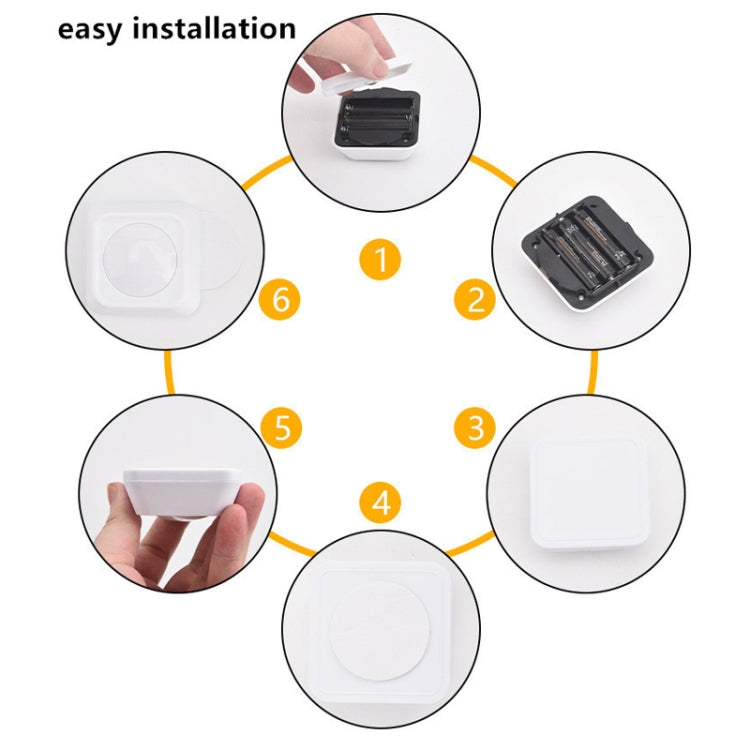 easy installation

1

2

3

4

5

6